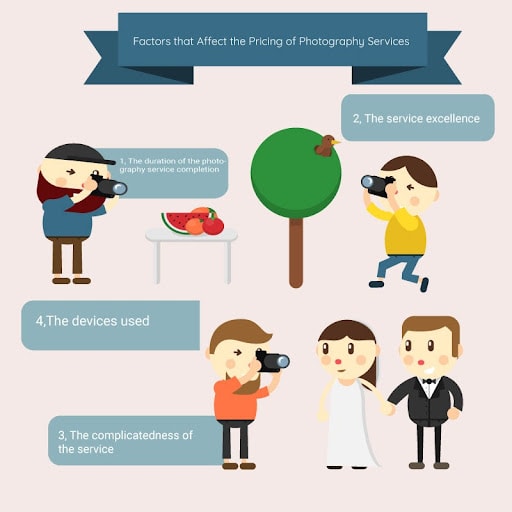 Factors that Affect the Pricing of Photography Services

2, The service excellence

1, The duration of the photography service completion

4,The devices used

3, The complicatedness of the service